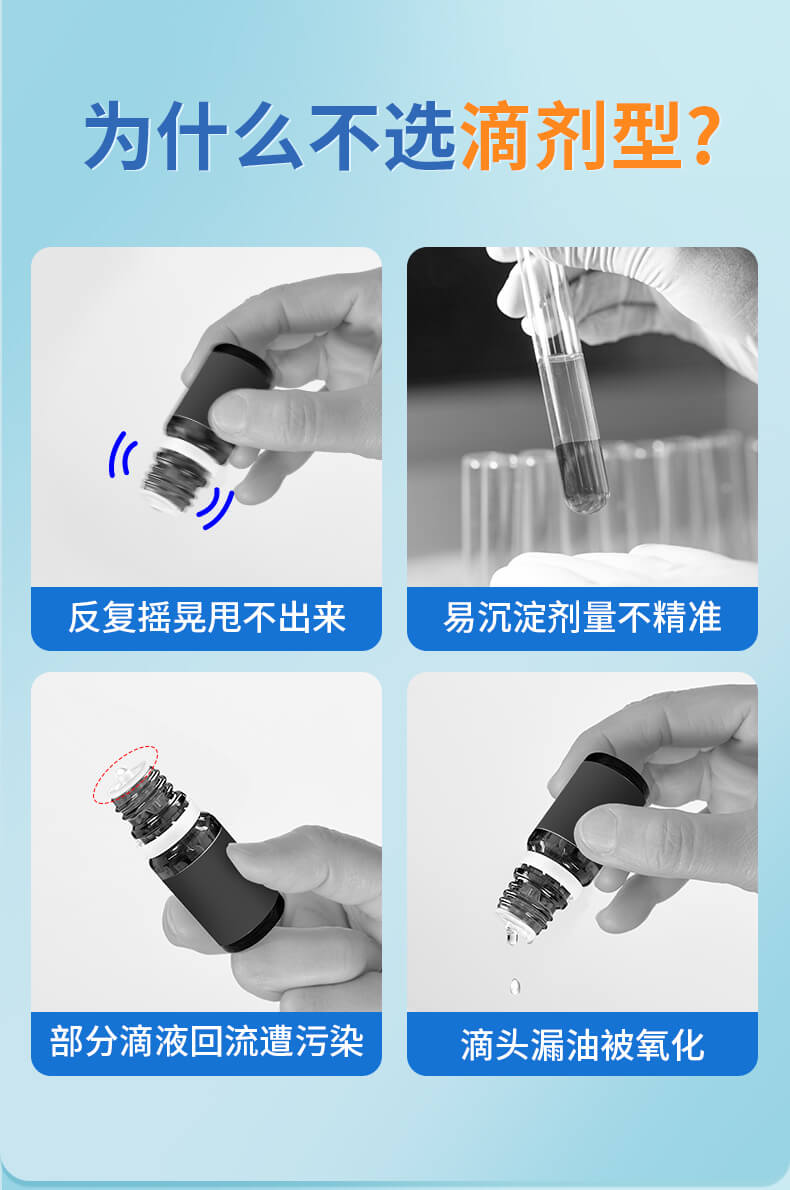 为什么不选滴剂型？

反复摇晃甩不出来

易沉淀剂量不精准

部分滴液回流遭污染

滴头漏油被氧化