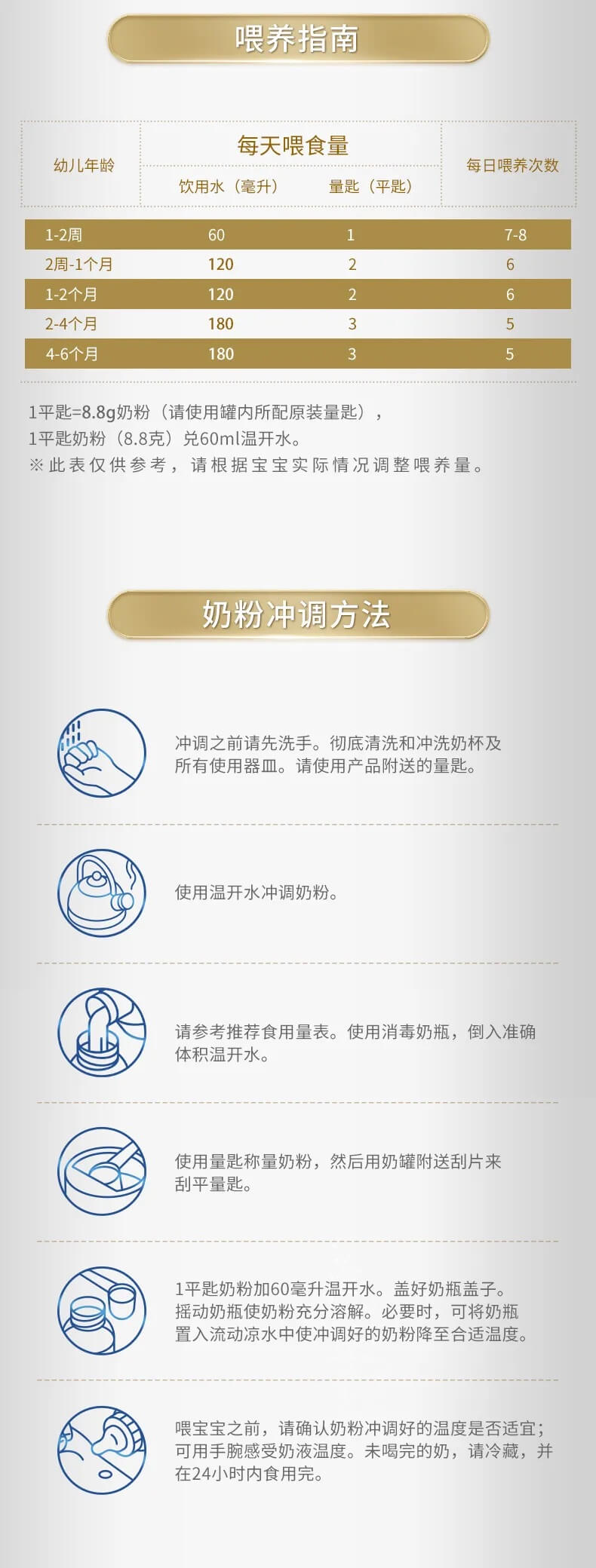 喂养指南

| 幼儿年龄 | 每天喂食量 |  | 每日喂养次数 |
|---|---|---|---|
|  | 饮用水（毫升） | 量匙（平匙） |  |
| 1-2周 | 60 | 1 | 7-8 |
| 2周-1个月 | 120 | 2 | 6 |
| 1-2个月 | 120 | 2 | 6 |
| 2-4个月 | 180 | 3 | 5 |
| 4-6个月 | 180 | 3 | 5 |

1平匙=8.8g奶粉（请使用罐内所配原装量匙），
1平匙奶粉（8.8克）兑60ml温开水。
※此表仅供参考，请根据宝宝实际情况调整喂养量。

奶粉冲调方法

冲调之前请先洗手。彻底清洗和冲洗奶杯及所有使用器皿。请使用产品附送的量匙。

使用温开水冲调奶粉。

请参考推荐食用量表。使用消毒奶瓶，倒入准确体积温开水。

使用量匙称量奶粉，然后用奶罐附送刮片来刮平量匙。

1平匙奶粉加60毫升温开水。盖好奶瓶盖子。摇动奶瓶使奶粉充分溶解。必要时，可将奶瓶置入流动凉水中使冲调好的奶粉降至合适温度。

喂宝宝之前，请确认奶粉冲调好的温度是否适宜；可用手腕感受奶液温度。未喝完的奶，请冷藏，并在24小时内食用完。